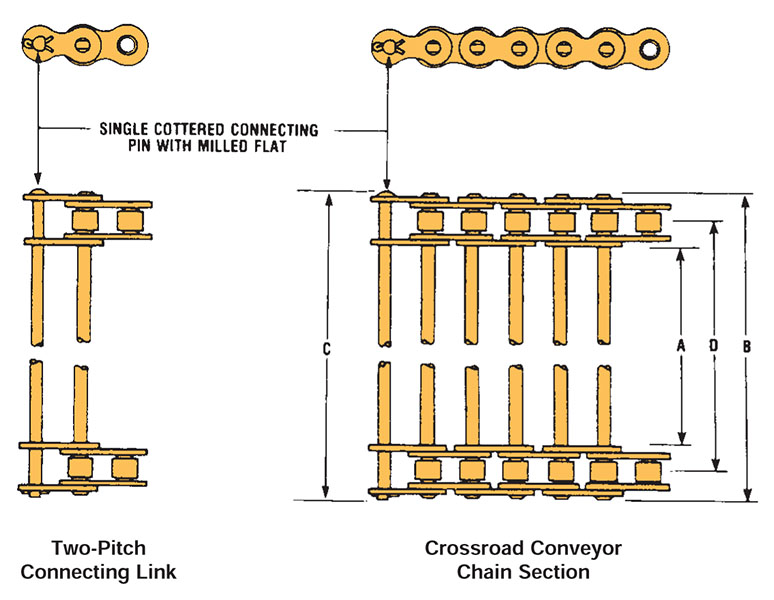 SINGLE COTTERED CONNECTING PIN WITH MILLED FLAT

C

A

D

B

Two-Pitch Connecting Link

Crossroad Conveyor Chain Section