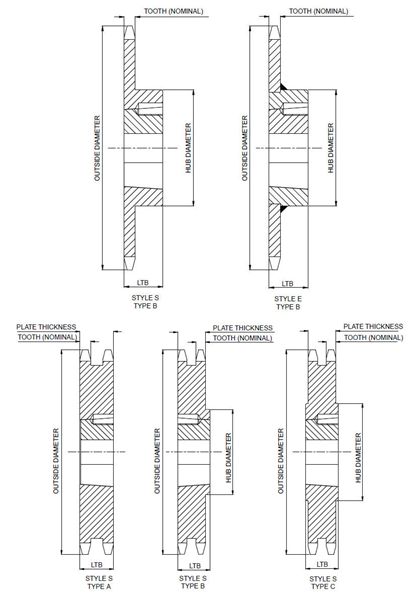 TOOTH (NOMINAL)

OUTSIDE DIAMETER

HUB DIAMETER

LTB

STYLE S
TYPE B

TOOTH (NOMINAL)

OUTSIDE DIAMETER

HUB DIAMETER

LTB

STYLE E
TYPE B

PLATE THICKNESS
TOOTH (NOMINAL)

OUTSIDE DIAMETER

LTB

STYLE S
TYPE A

PLATE THICKNESS
TOOTH (NOMINAL)

OUTSIDE DIAMETER

HUB DIAMETER

LTB

STYLE S
TYPE B

PLATE THICKNESS
TOOTH (NOMINAL)

OUTSIDE DIAMETER

HUB DIAMETER

LTB

STYLE S
TYPE C