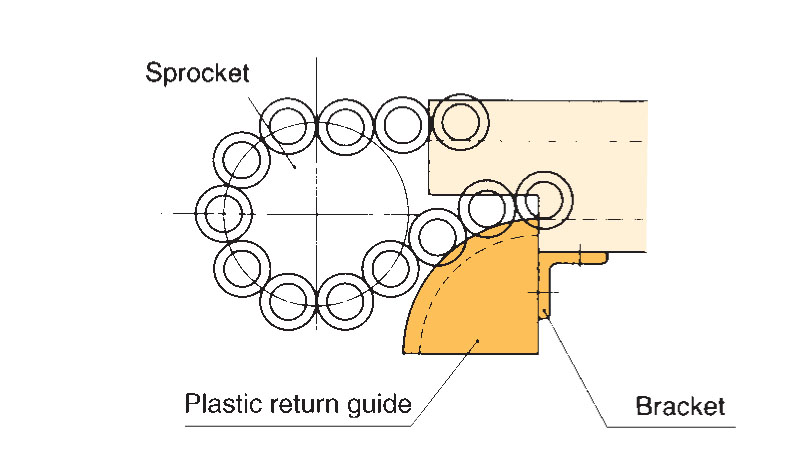 Sprocket

Plastic return guide

Bracket