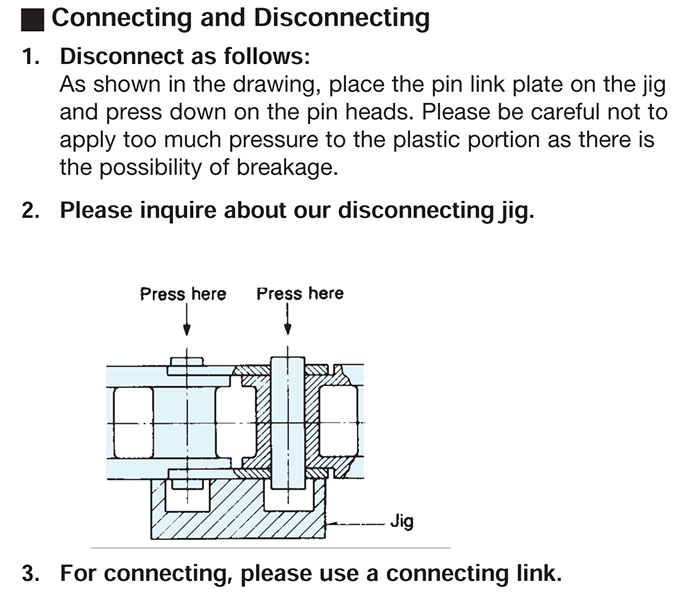 ■ Connecting and Disconnecting

1. Disconnect as follows:
As shown in the drawing, place the pin link plate on the jig and press down on the pin heads. Please be careful not to apply too much pressure to the plastic portion as there is the possibility of breakage.

2. Please inquire about our disconnecting jig.

Press here

Press here

Jig

3. For connecting, please use a connecting link.